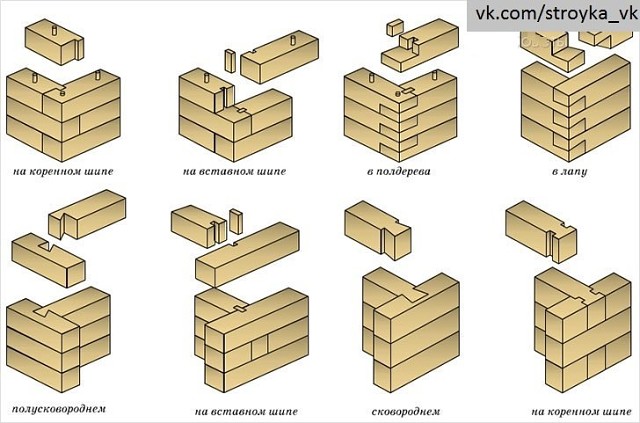 vk.com/stroyka_vk

на коренном шипе

на вставном шипе

в полдерева

в лапу

полусковороднем

на вставном шипе

сковороднем

на коренном шипе